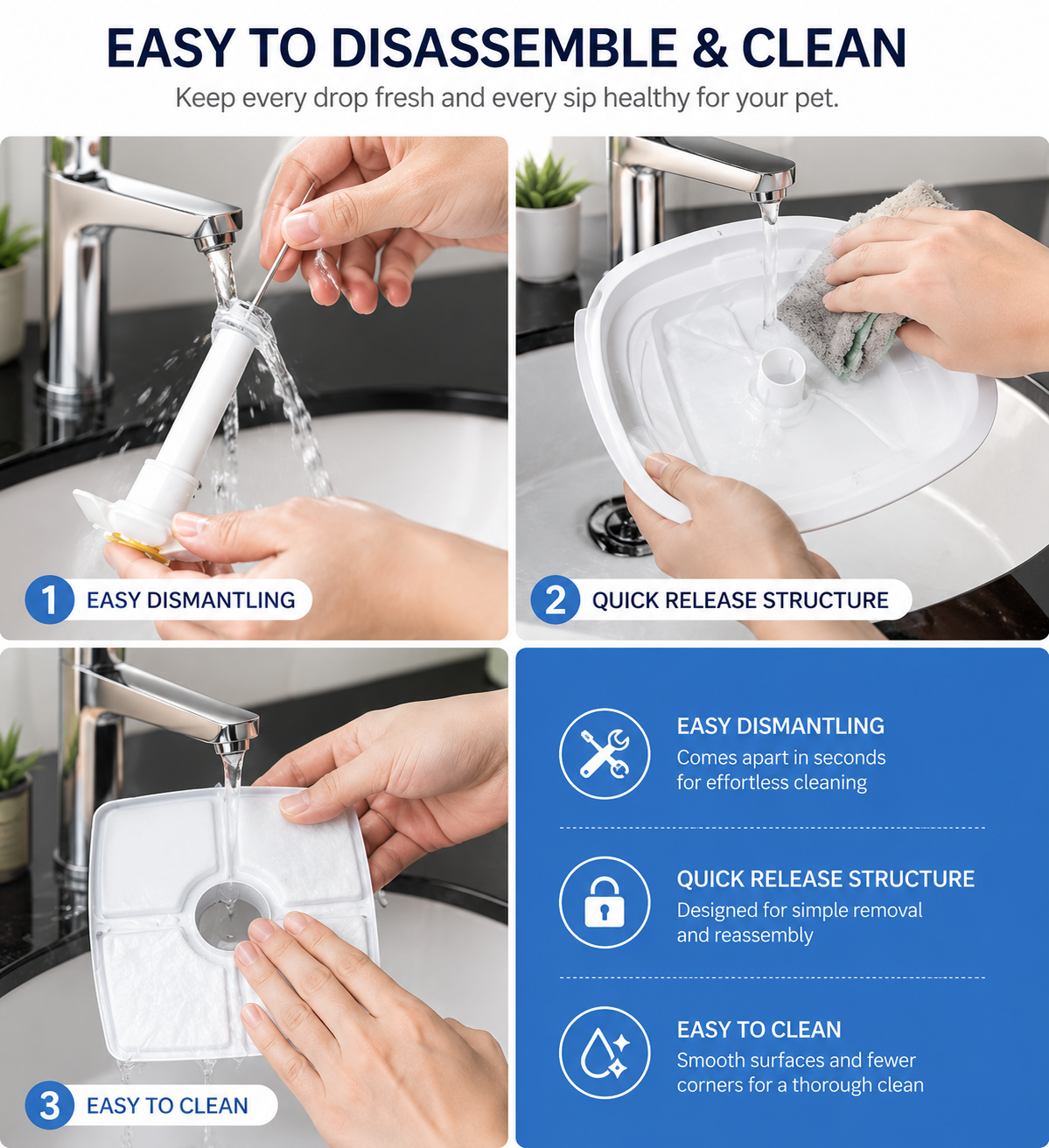 EASY TO DISASSEMBLE & CLEAN

Keep every drop fresh and every sip healthy for your pet.

1 EASY DISMANTLING

2 QUICK RELEASE STRUCTURE

3 EASY TO CLEAN

EASY DISMANTLING
Comes apart in seconds for effortless cleaning

QUICK RELEASE STRUCTURE
Designed for simple removal and reassembly

EASY TO CLEAN
Smooth surfaces and fewer corners for a thorough clean